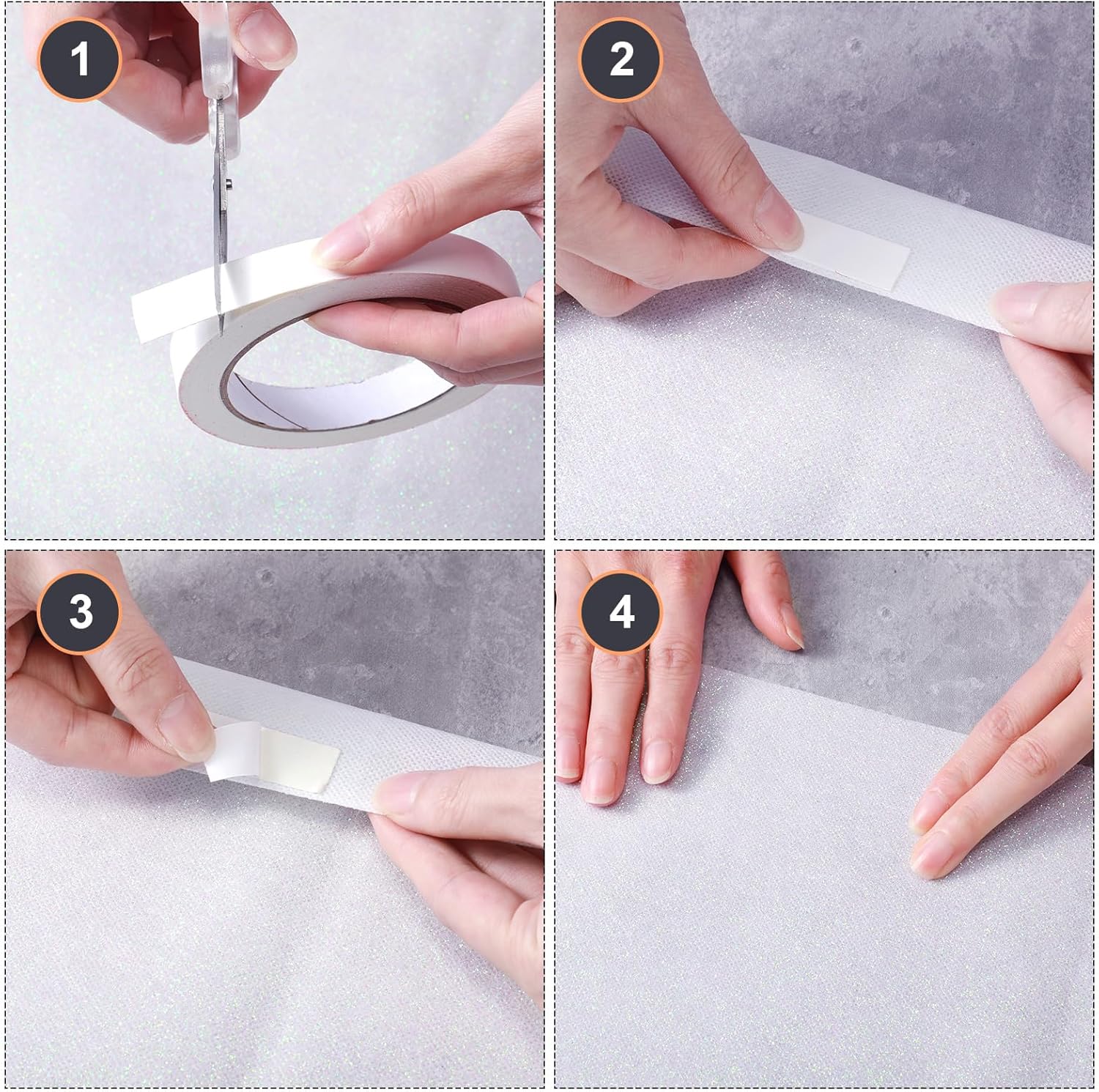 1

2

3

4