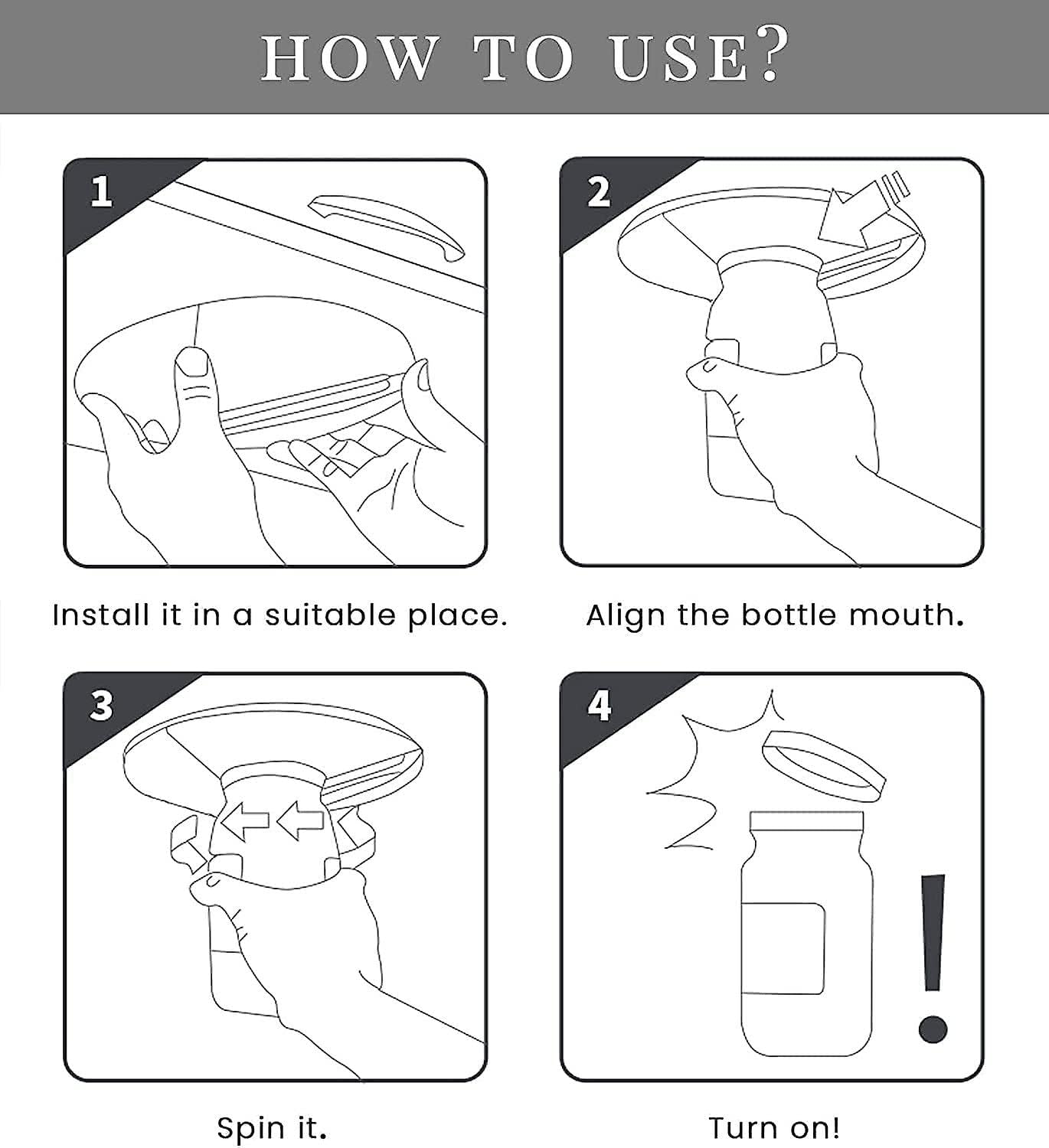 HOW TO USE?

1

Install it in a suitable place.

2

Align the bottle mouth.

3

Spin it.

4

!

Turn on!