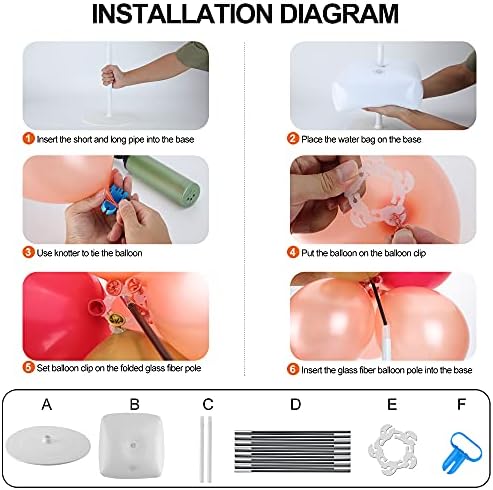 INSTALLATION DIAGRAM

1 Insert the short and long pipe into the base

2 Place the water bag on the base

3 Use knotter to tie the balloon

4 Put the balloon on the balloon clip

5 Set balloon clip on the folded glass fiber pole

6 Insert the glass fiber balloon pole into the base

A

B

C

D

E

F