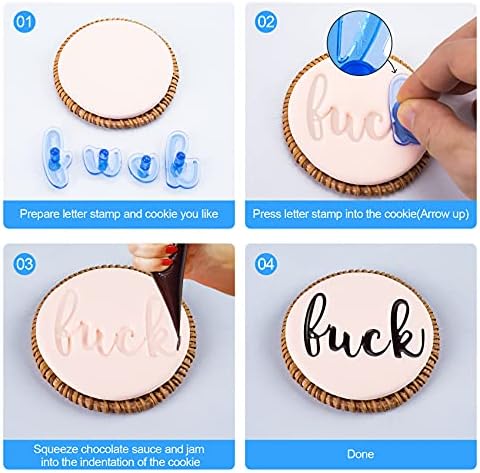 01

Prepare letter stamp and cookie you like

02

fuck

Press letter stamp into the cookie(Arrow up)

03

fuck

Squeeze chocolate sauce and jam into the indentation of the cookie

04

fuck

Done