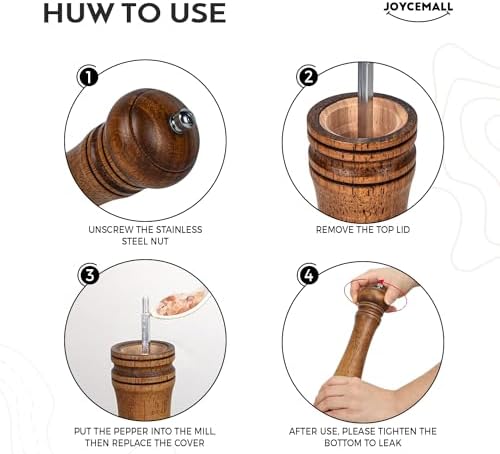 HUW TO USE

JOYCEMALL

1

UNSCREW THE STAINLESS STEEL NUT

2

REMOVE THE TOP LID

3

PUT THE PEPPER INTO THE MILL, THEN REPLACE THE COVER

4

AFTER USE, PLEASE TIGHTEN THE BOTTOM TO LEAK